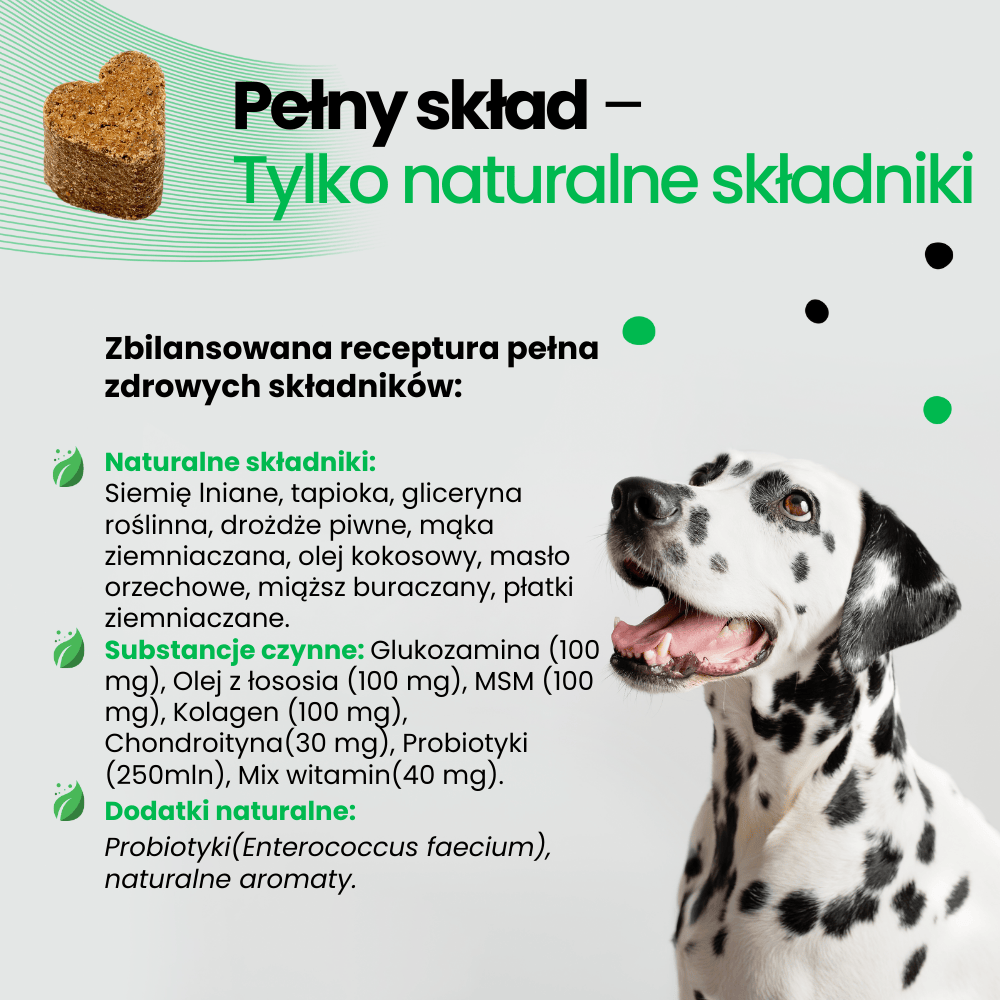 Pełny skład –
Tylko naturalne składniki

Zbilansowana receptura pełna zdrowych składników:

Naturalne składniki:
Siemię lniane, tapioka, gliceryna roślinna, drożdże piwne, mąka ziemniaczana, olej kokosowy, masło orzechowe, miąższ buraczany, płatki ziemniaczane.

Substancje czynne: Glukozamina (100 mg), Olej z łososia (100 mg), MSM (100 mg), Kolagen (100 mg), Chondroityna(30 mg), Probiotyki (250mln), Mix witamin(40 mg).

Dodatki naturalne:
Probiotyki(Enterococcus faecium), naturalne aromaty.