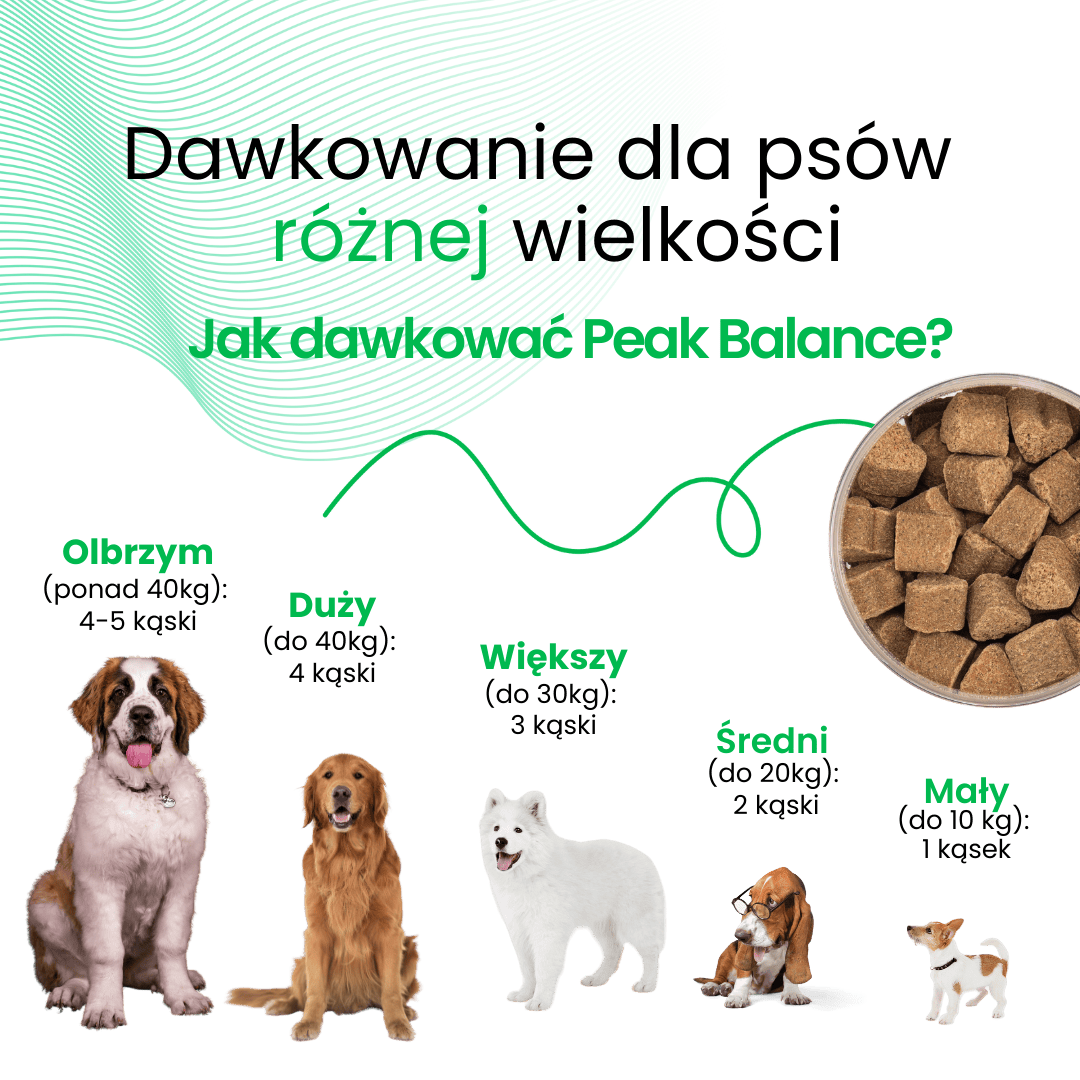 Dawkowanie dla psów różnej wielkości

Jak dawkować Peak Balance?

Olbrzym
(ponad 40kg):
4-5 kąski

Duży
(do 40kg):
4 kąski

Większy
(do 30kg):
3 kąski

Średni
(do 20kg):
2 kąski

Mały
(do 10 kg):
1 kąsek