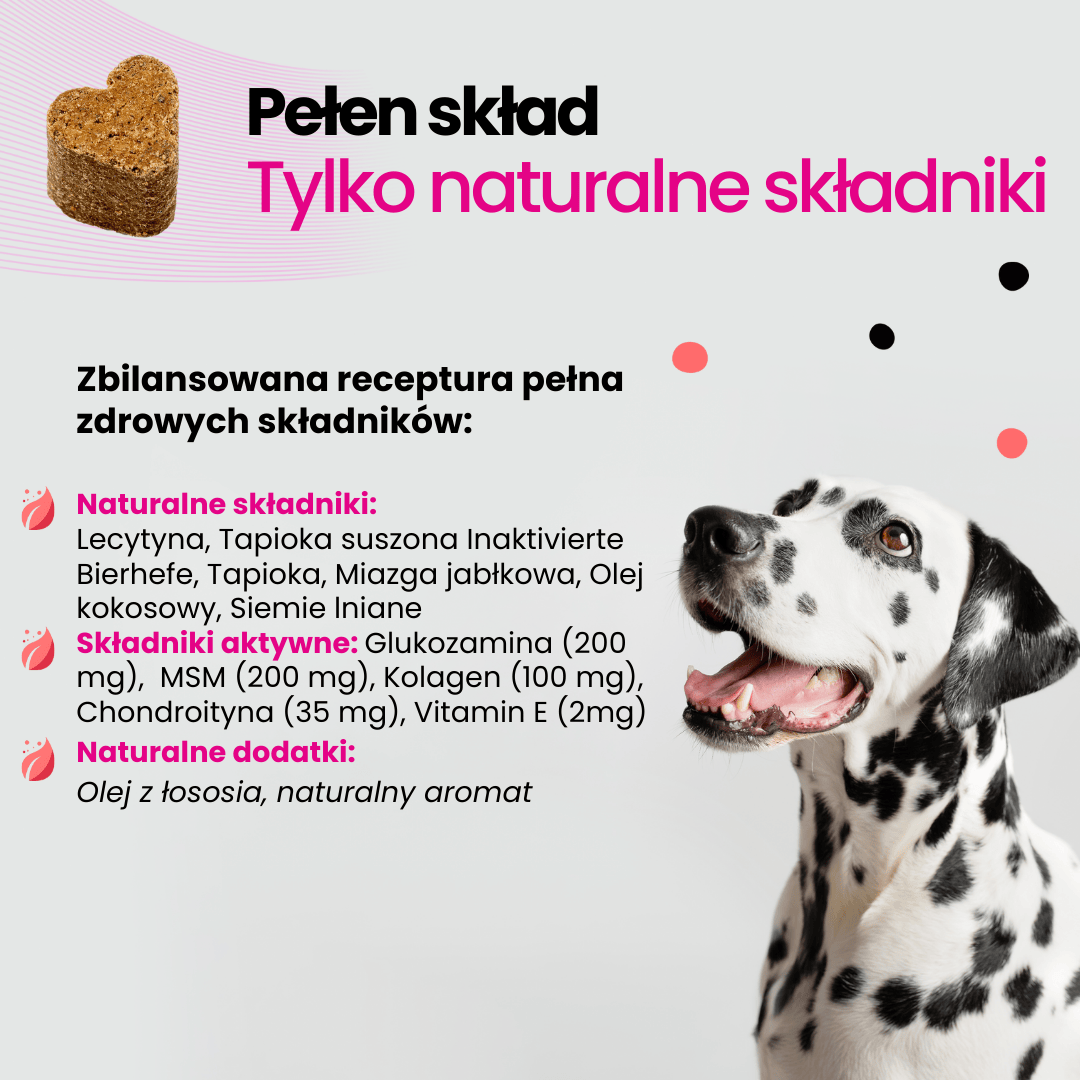 Pełen skład
Tylko naturalne składniki

Zbilansowana receptura pełna zdrowych składników:

Naturalne składniki:
Lecytyna, Tapioka suszona Inaktivierte Bierhefe, Tapioka, Miazga jabłkowa, Olej kokosowy, Siemie lniane

Składniki aktywne: Glukozamina (200 mg), MSM (200 mg), Kolagen (100 mg), Chondroityna (35 mg), Vitamin E (2mg)

Naturalne dodatki:
Olej z łososia, naturalny aromat