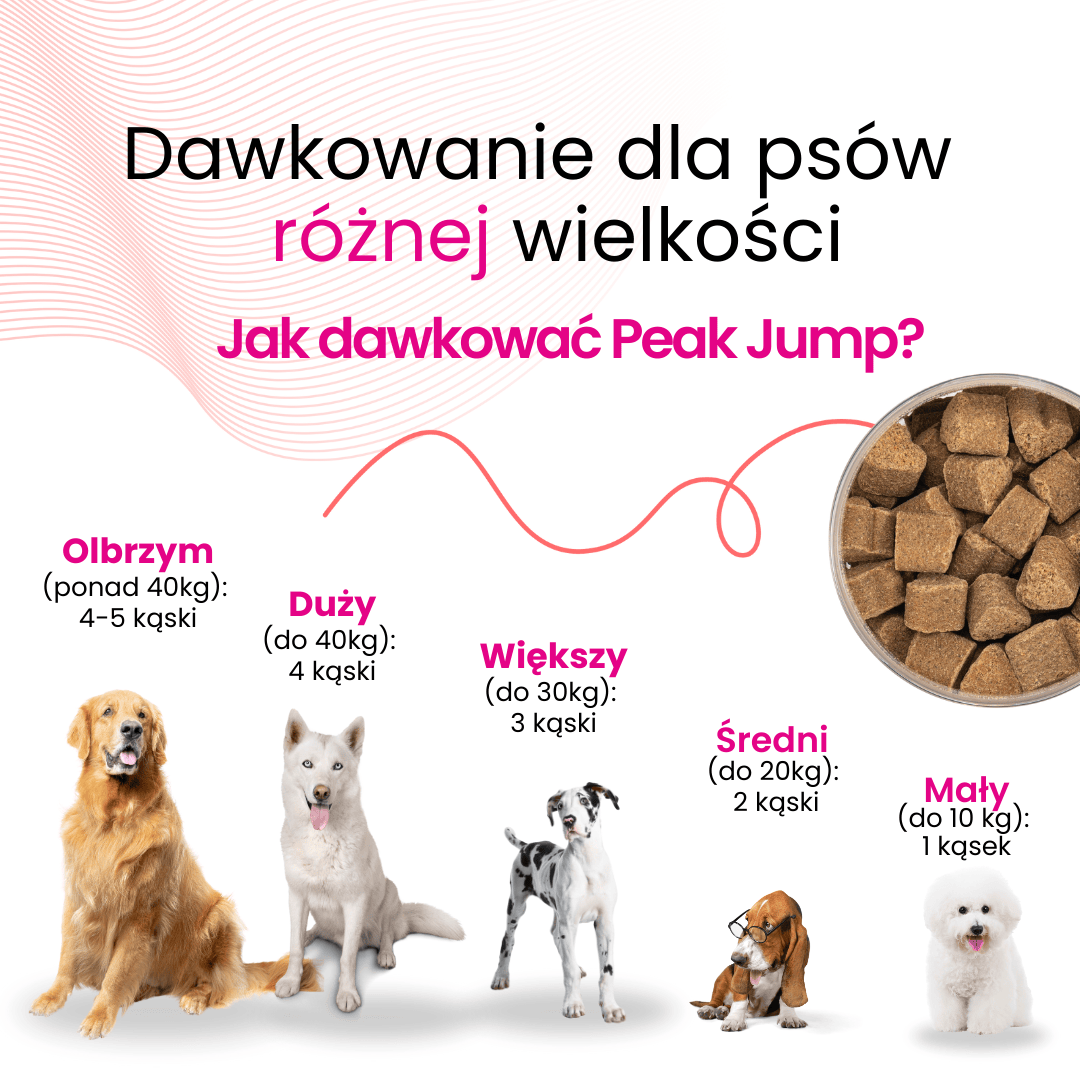 Dawkowanie dla psów różnej wielkości

Jak dawkować Peak Jump?

Olbrzym
(ponad 40kg):
4-5 kąski

Duży
(do 40kg):
4 kąski

Większy
(do 30kg):
3 kąski

Średni
(do 20kg):
2 kąski

Mały
(do 10 kg):
1 kąsek